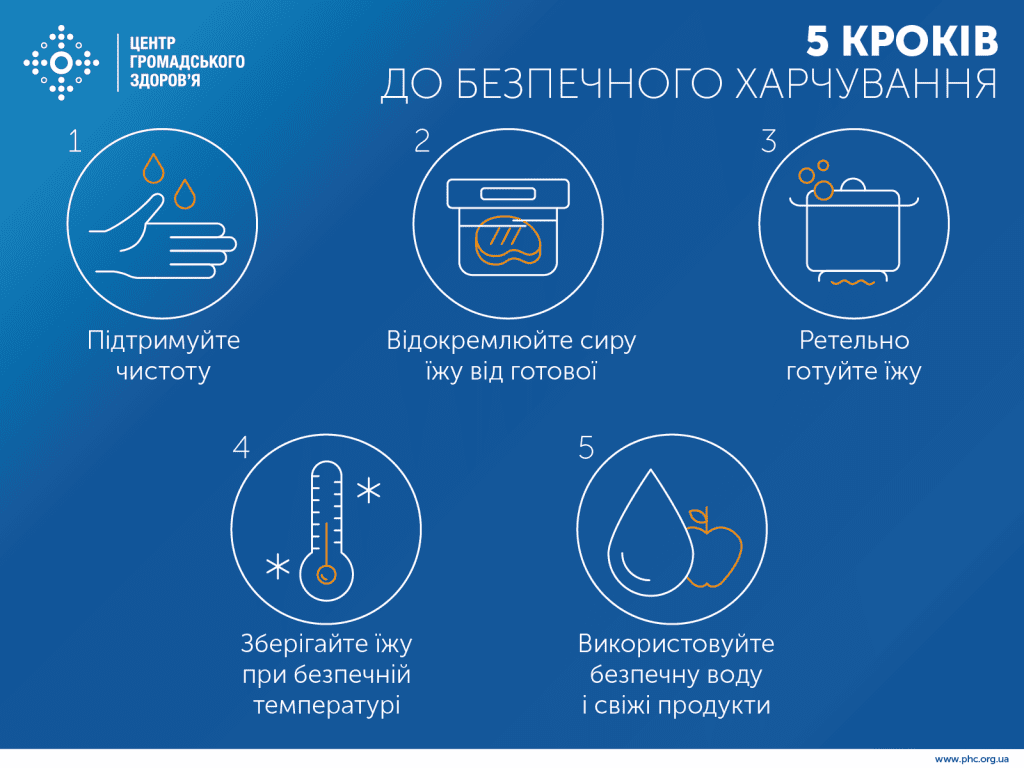 ЦЕНТР ГРОМАДСЬКОГО ЗДОРОВ'Я

5 КРОКІВ
ДО БЕЗПЕЧНОГО ХАРЧУВАННЯ

1
Підтримуйте чистоту

2
Відокремлюйте сиру їжу від готової

3
Ретельно готуйте їжу

4
Зберігайте їжу при безпечній температурі

5
Використовуйте безпечну воду і свіжі продукти

www.phc.org.ua